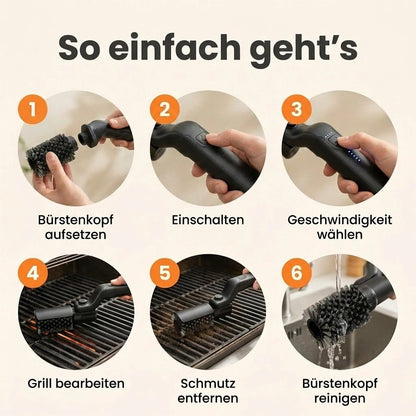 So einfach geht's

1
Bürstenkopf aufsetzen

2
Einschalten

3
Geschwindigkeit wählen

4
Grill bearbeiten

5
Schmutz entfernen

6
Bürstenkopf reinigen